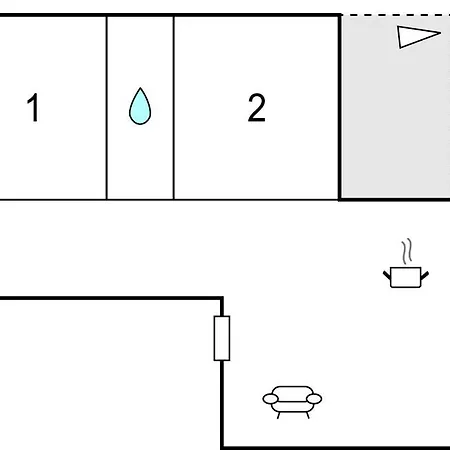 1

2